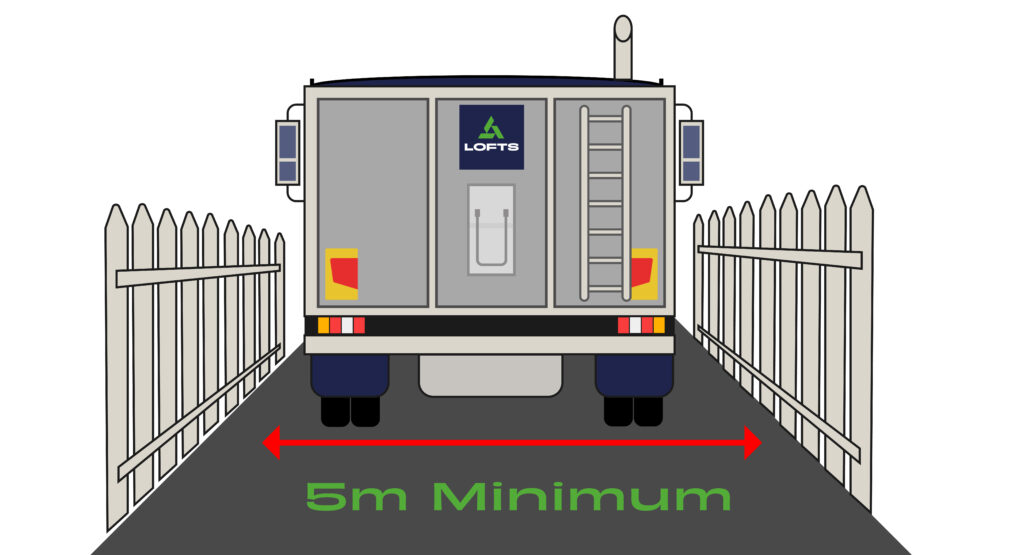 LOFTS

5m Minimum